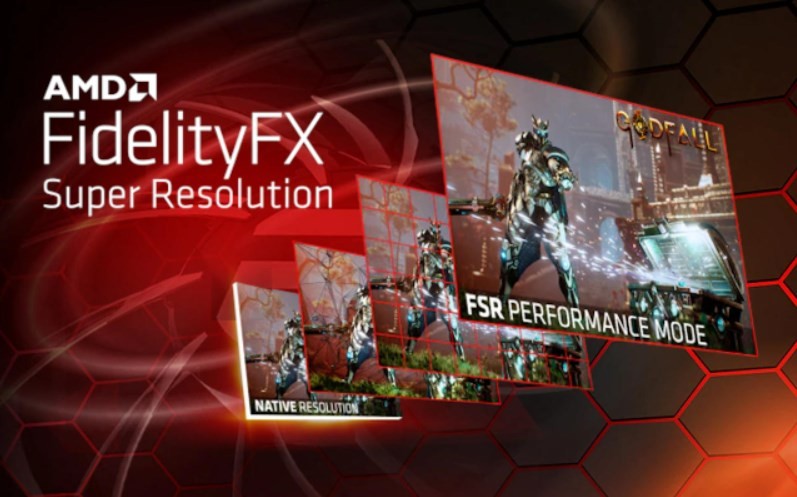 AMD
FidelityFX
Super Resolution

GODFALL

FSR PERFORMANCE MODE

NATIVE RESOLUTION