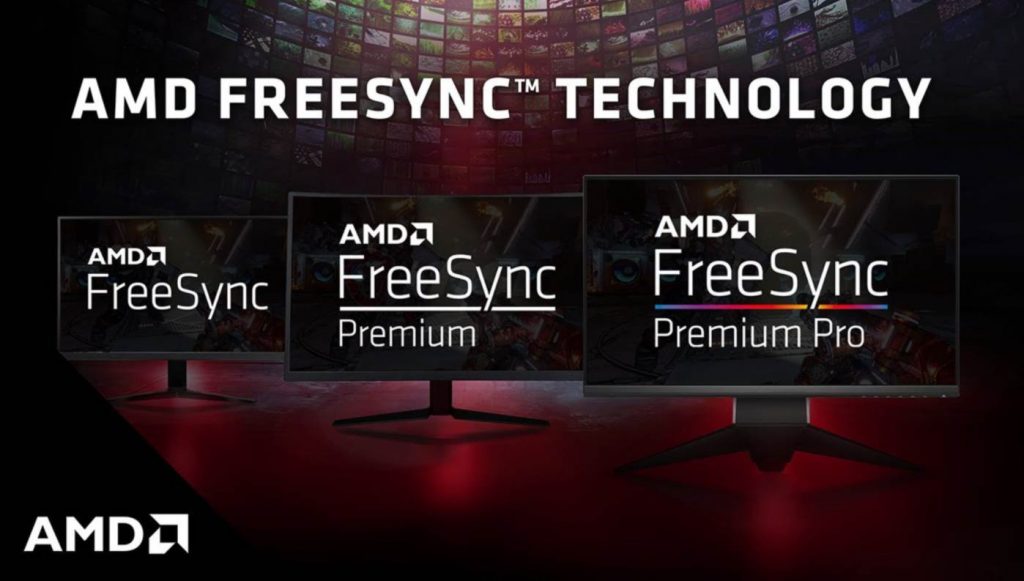 AMD FREESYNC™ TECHNOLOGY

AMD
FreeSync

AMD
FreeSync
Premium

AMD
FreeSync
Premium Pro

AMD