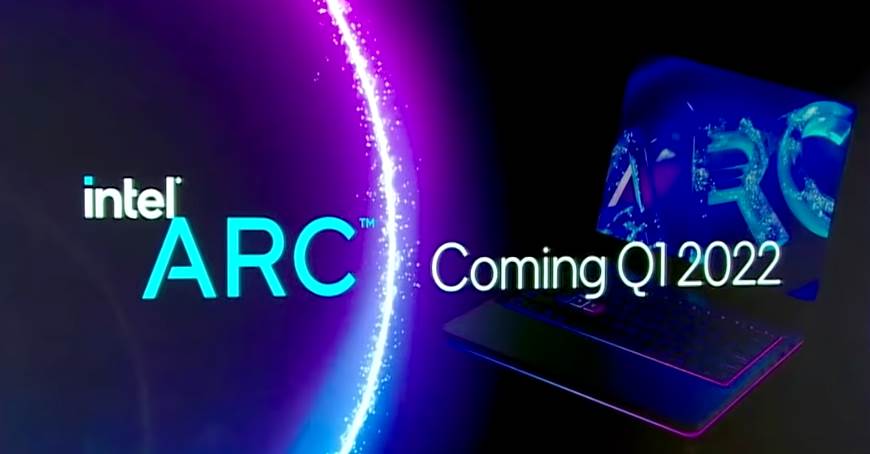 intel
ARC™

Coming Q1 2022

ARC